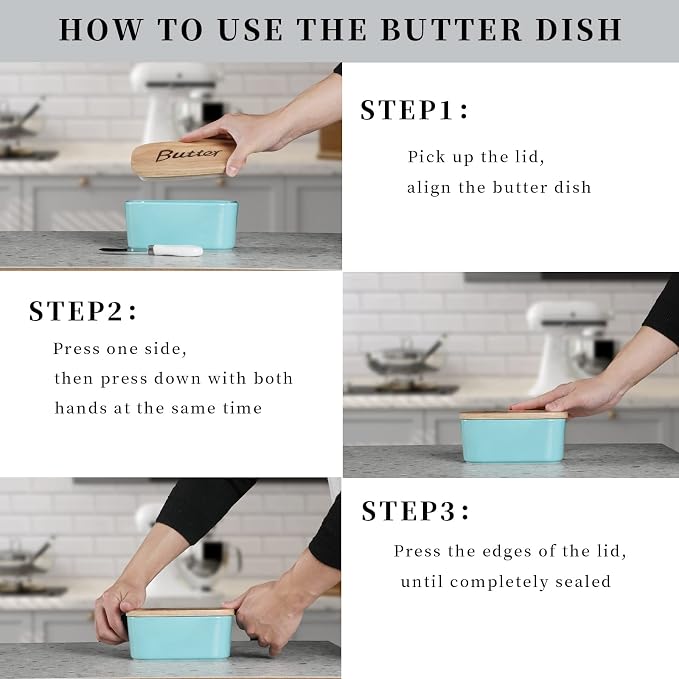 HOW TO USE THE BUTTER DISH

Butter

STEP1:

Pick up the lid,
align the butter dish

STEP2:

Press one side,
then press down with both
hands at the same time

STEP3:

Press the edges of the lid,
until completely sealed