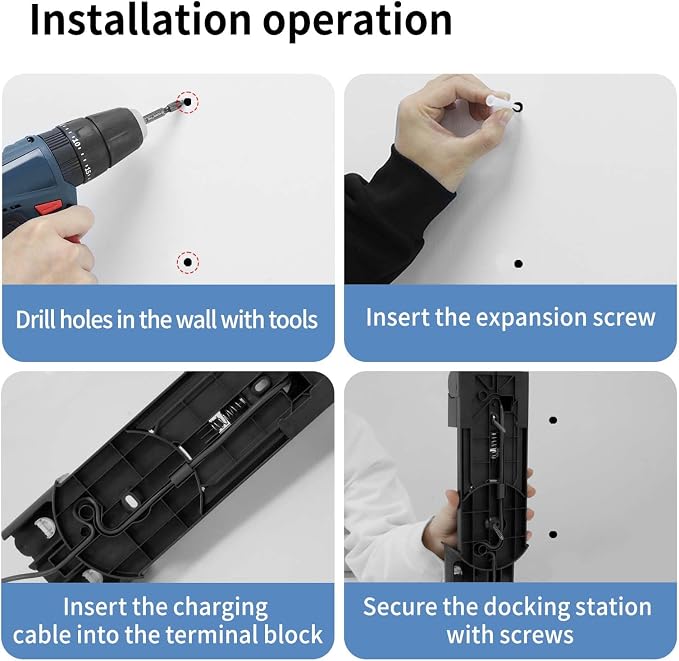 Installation operation

Drill holes in the wall with tools

Insert the expansion screw

Insert the charging cable into the terminal block

Secure the docking station with screws