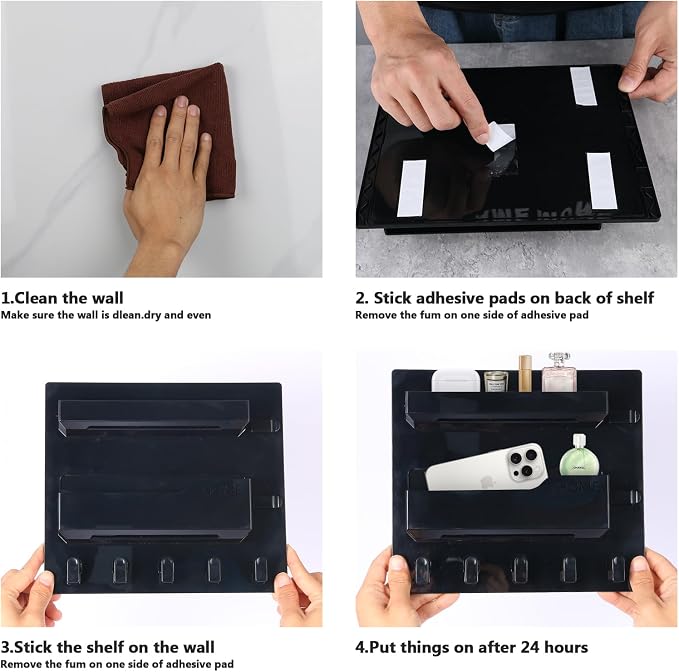 1.Clean the wall
Make sure the wall is dlean.dry and even

2. Stick adhesive pads on back of shelf
Remove the fum on one side of adhesive pad

3.Stick the shelf on the wall
Remove the fum on one side of adhesive pad

4.Put things on after 24 hours