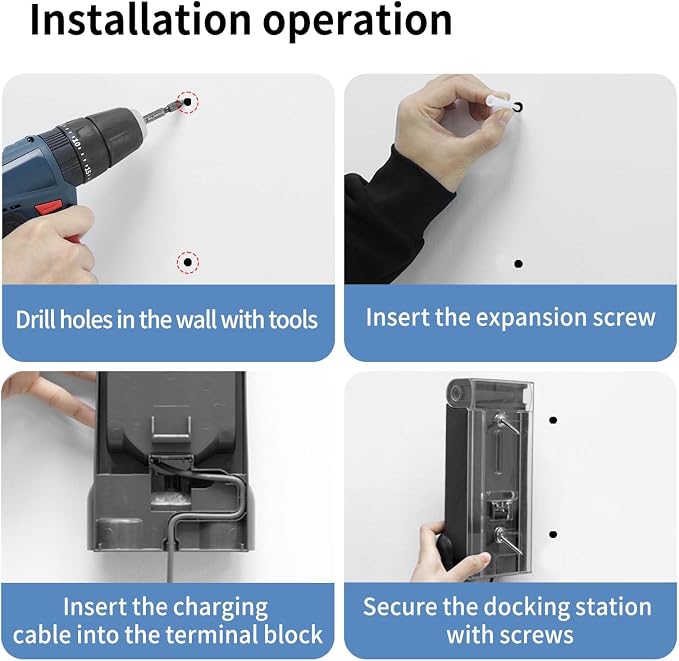 Installation operation

Drill holes in the wall with tools

Insert the expansion screw

Insert the charging cable into the terminal block

Secure the docking station with screws